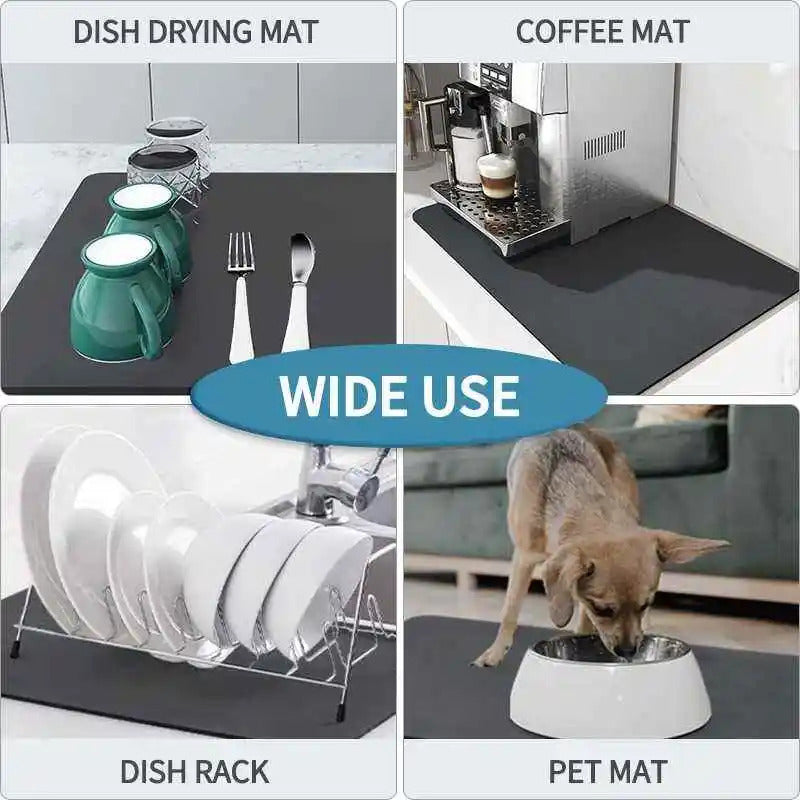 DISH DRYING MAT

COFFEE MAT

WIDE USE

DISH RACK

PET MAT